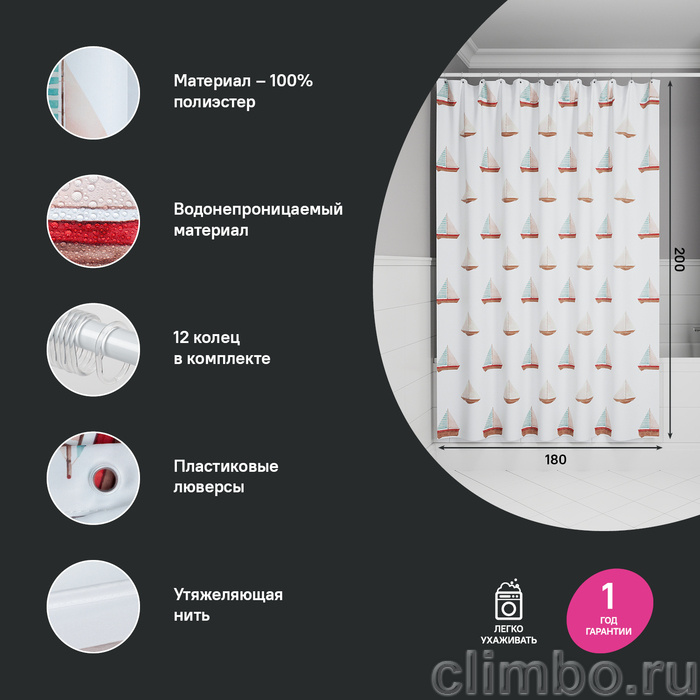 Материал – 100% полиэстер

Водонепроницаемый материал

12 колец в комплекте

Пластиковые люверсы

Утяжеляющая нить

200

180

ЛЕГКО УХАЖИВАТЬ

1 ГОД ГАРАНТИИ

climbo.ru