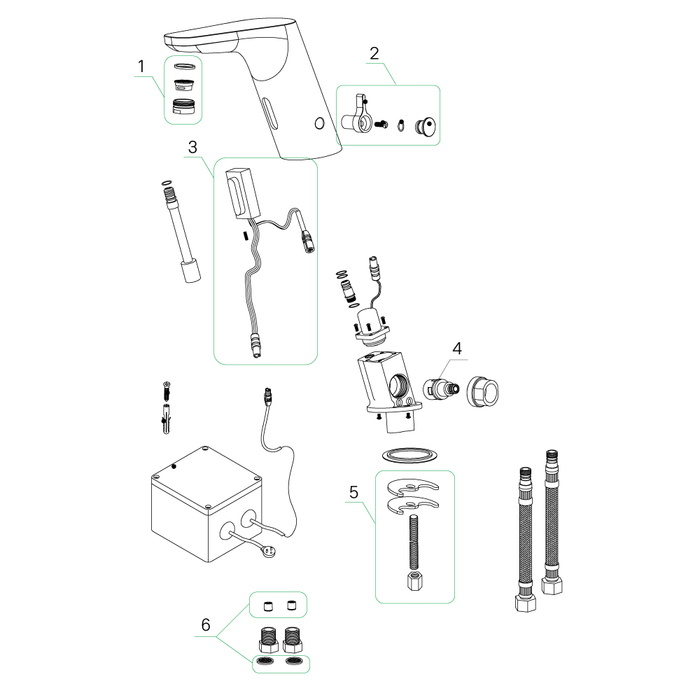 1
2
3
4
5
6